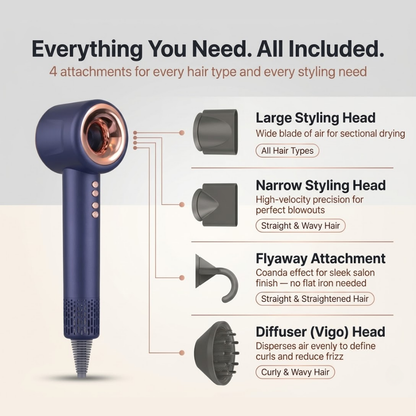 Everything You Need. All Included.

4 attachments for every hair type and every styling need

Large Styling Head

Wide blade of air for sectional drying

All Hair Types

Narrow Styling Head

High-velocity precision for perfect blowouts

Straight & Wavy Hair

Flyaway Attachment

Coanda effect for sleek salon finish — no flat iron needed

Straight & Straightened Hair

Diffuser (Vigo) Head

Disperses air evenly to define curls and reduce frizz

Curly & Wavy Hair